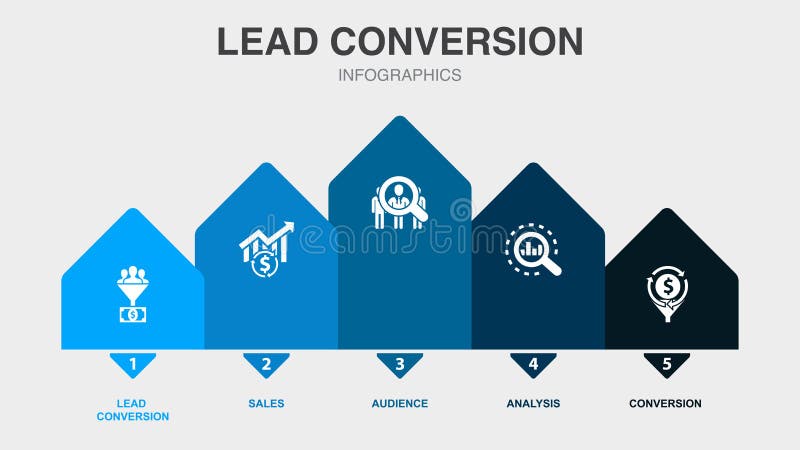 LEAD CONVERSION
INFOGRAPHICS

dreamstime

1
LEAD CONVERSION

2
SALES

3
AUDIENCE

4
ANALYSIS

5
CONVERSION