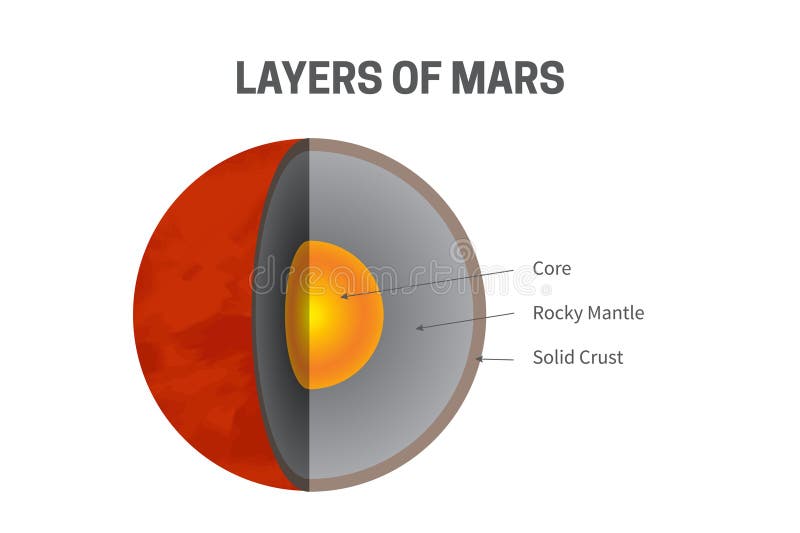 LAYERS OF MARS

dreamstime

Core

Rocky Mantle

Solid Crust