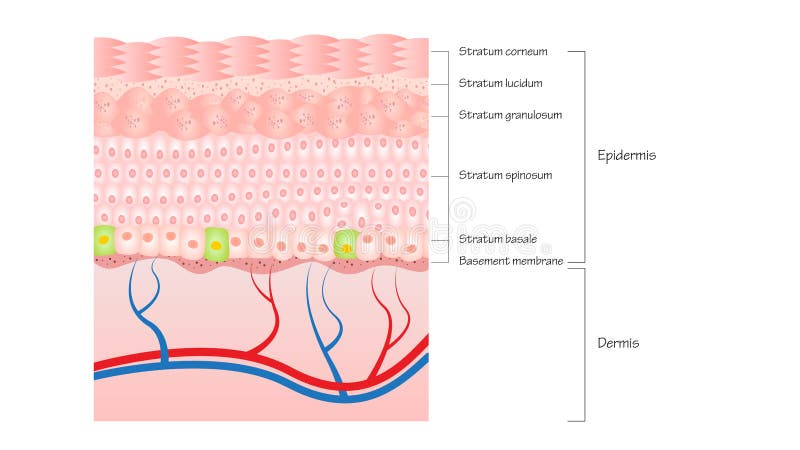 Stratum corneum
Stratum lucidum
Stratum granulosum
Stratum spinosum
Stratum basale
Basement membrane

Epidermis

Dermis

dreamstime