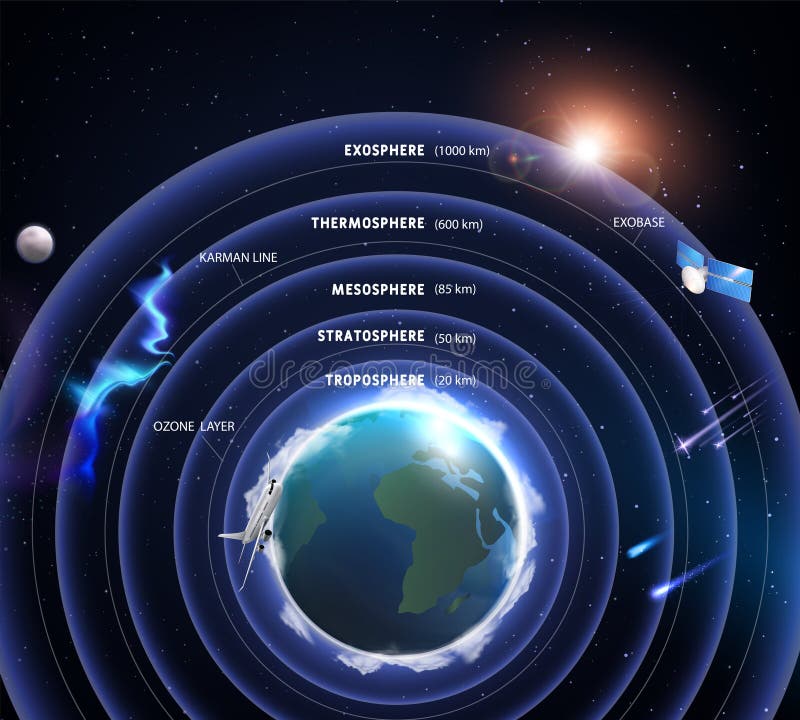 EXOSPHERE (1000 km)

THERMOSPHERE (600 km)

EXOBASE

KARMAN LINE

MESOSPHERE (85 km)

STRATOSPHERE (50 km)

dreamstime

TROPOSPHERE (20 km)

OZONE LAYER