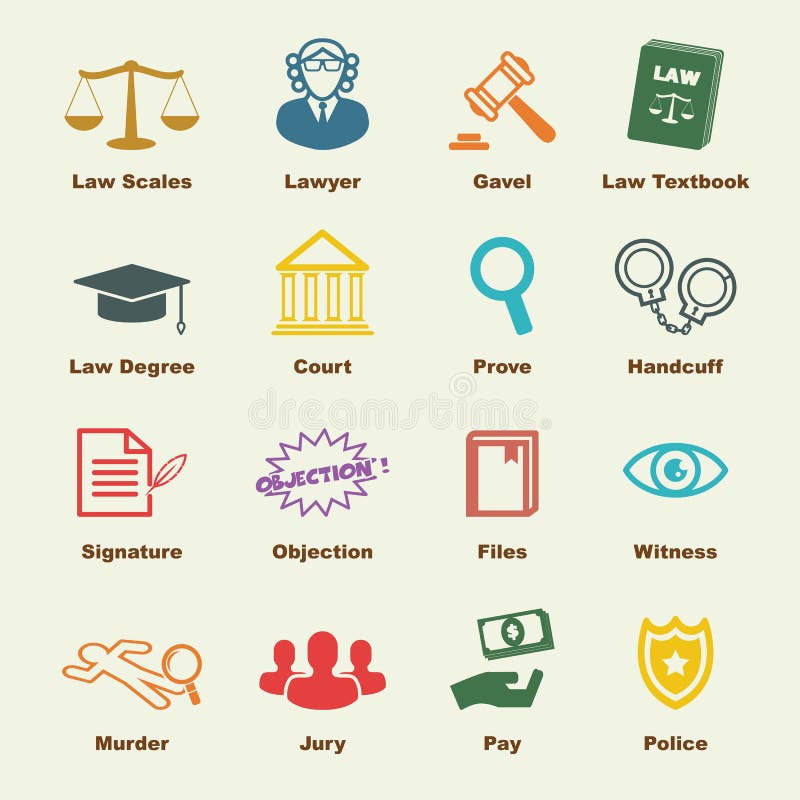 LAW

Law Scales

Lawyer

Gavel

Law Textbook

Law Degree

Court

Prove

Handcuff

dreamstime

OBJECTION!

Signature

Objection

Files

Witness

$

Murder

Jury

Pay

Police