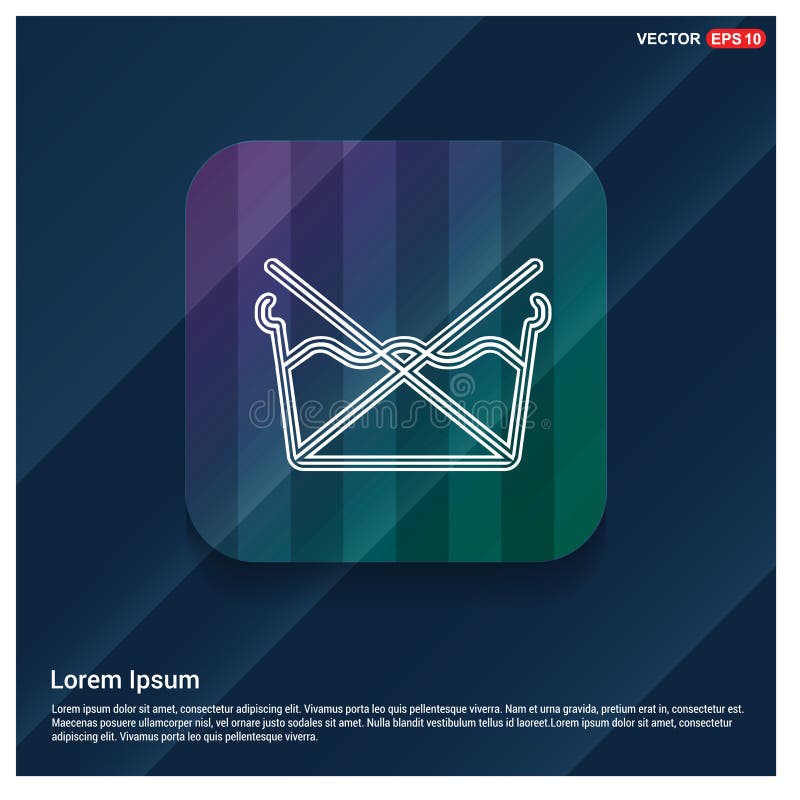 VECTOR EPS 10

dreamstime

Lorem Ipsum

Lorem ipsum dolor sit amet, consectetur adipiscing elit. Vivamus porta leo quis pellentesque viverra. Nam et urna gravida, pretium erat in, consectetur est. Maecenas posuere ullamcorper nisl, vel ornare justo sodales sit amet. Nulla blandit vestibulum tellus id laoreet.Lorem ipsum dolor sit amet, consectetur adipiscing elit. Vivamus porta leo quis pellentesque viverra.