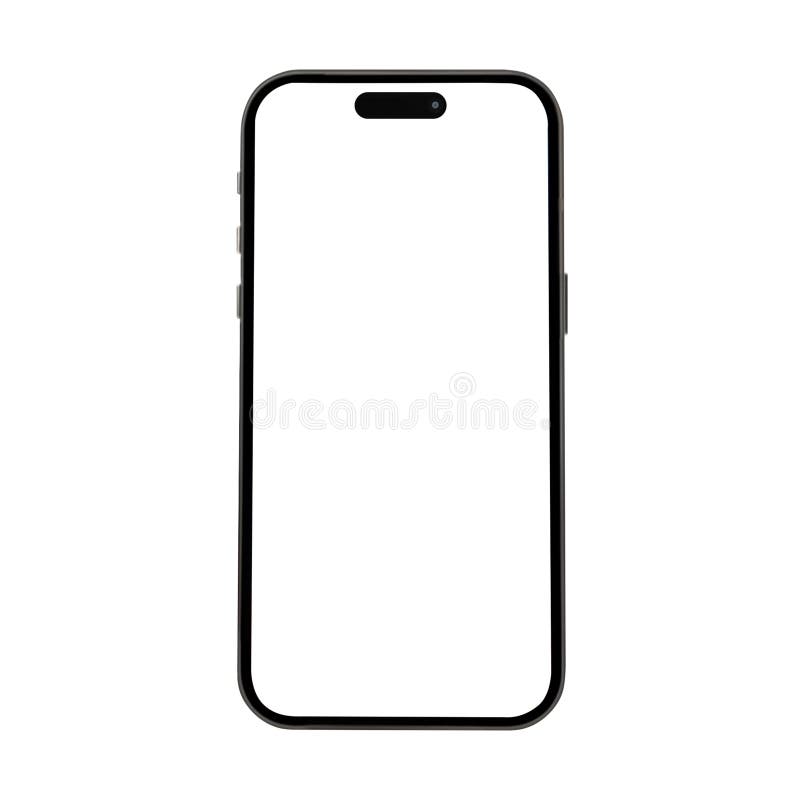 dreamstime.