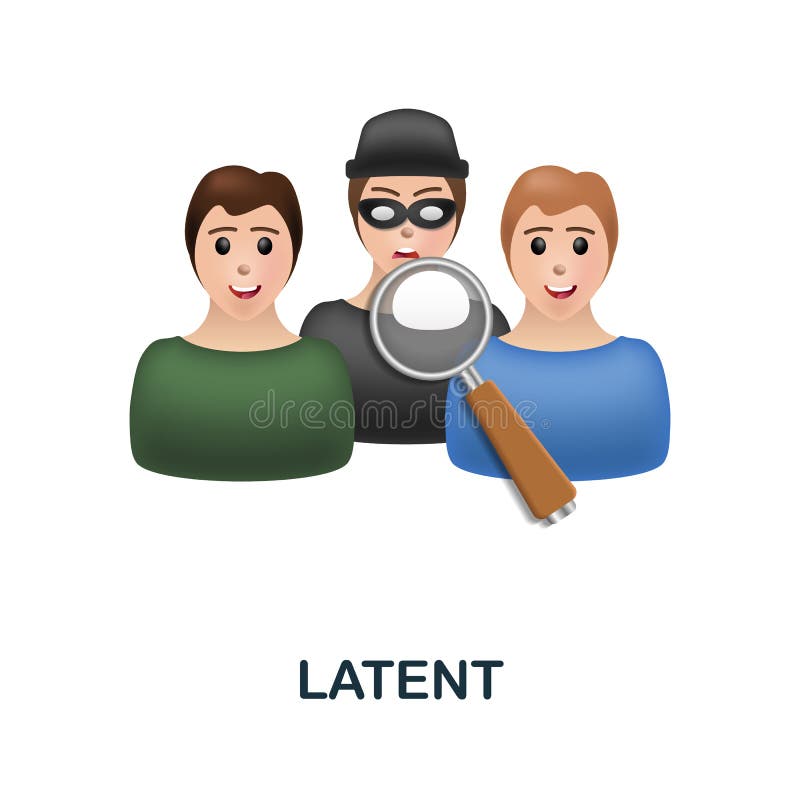 dreamstime

LATENT