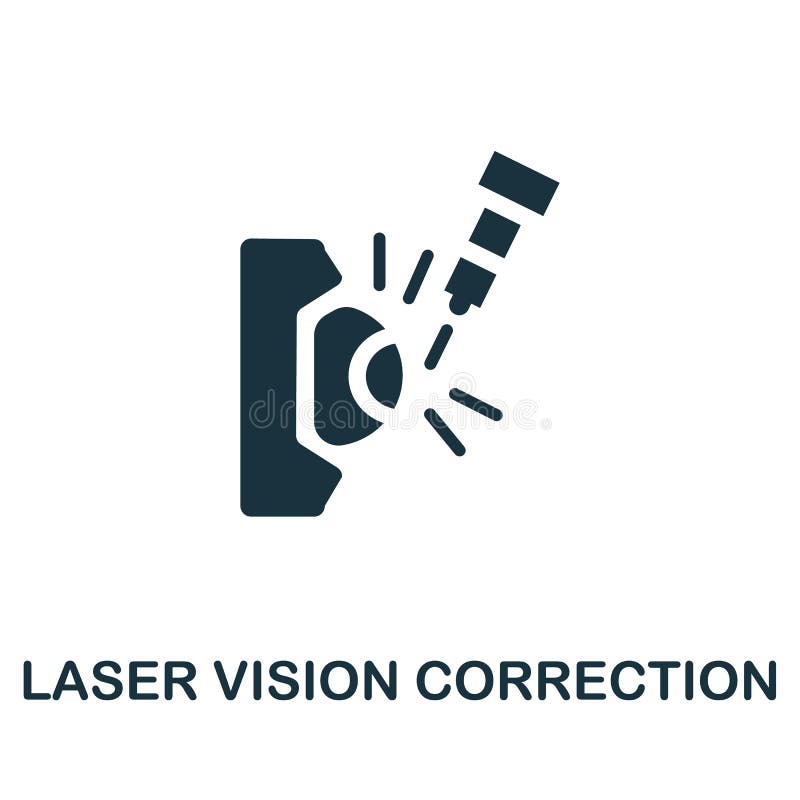 dreamstime

LASER VISION CORRECTION