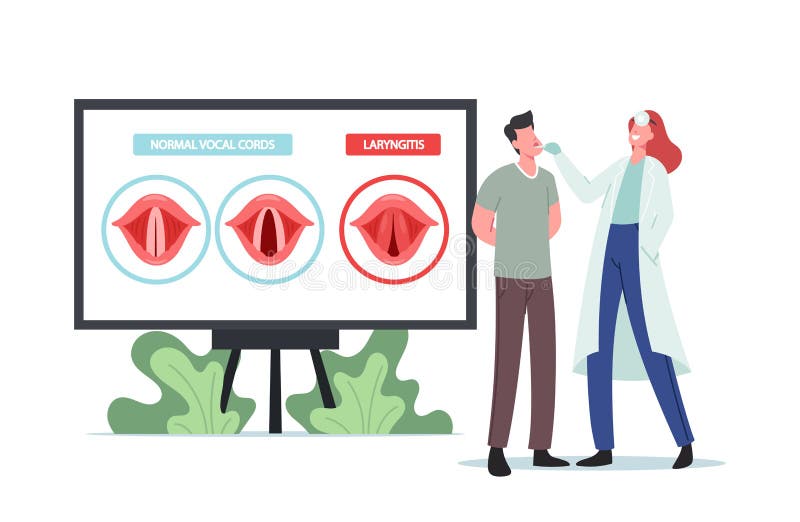 NORMAL VOCAL CORDS

LARYNGITIS

dreamstime