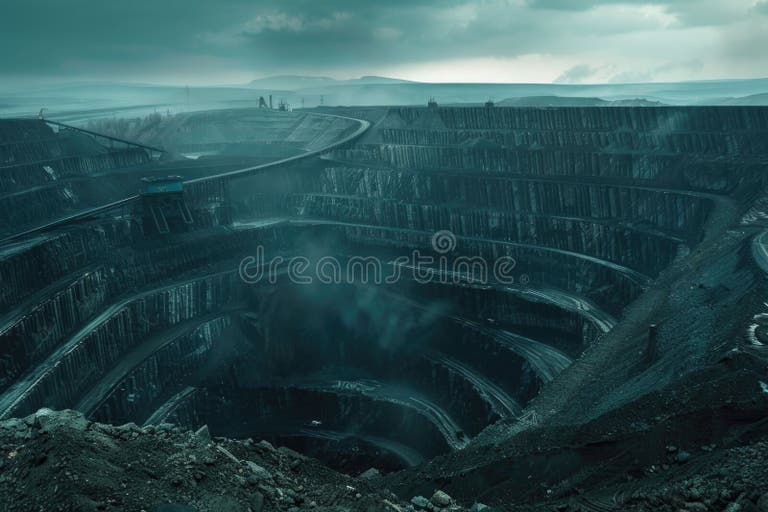 dreamstime