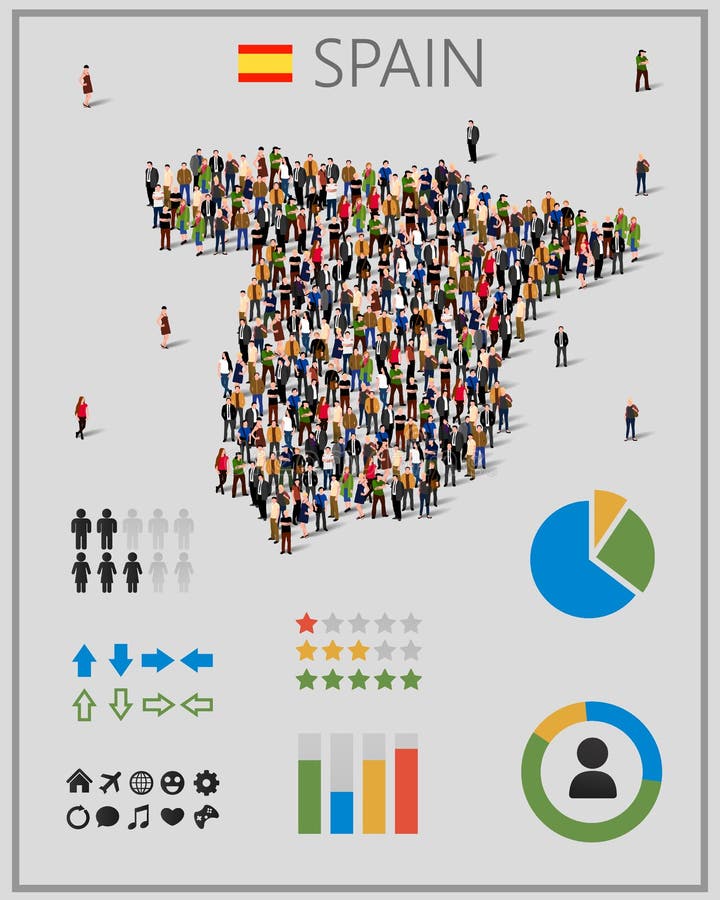 SPAIN