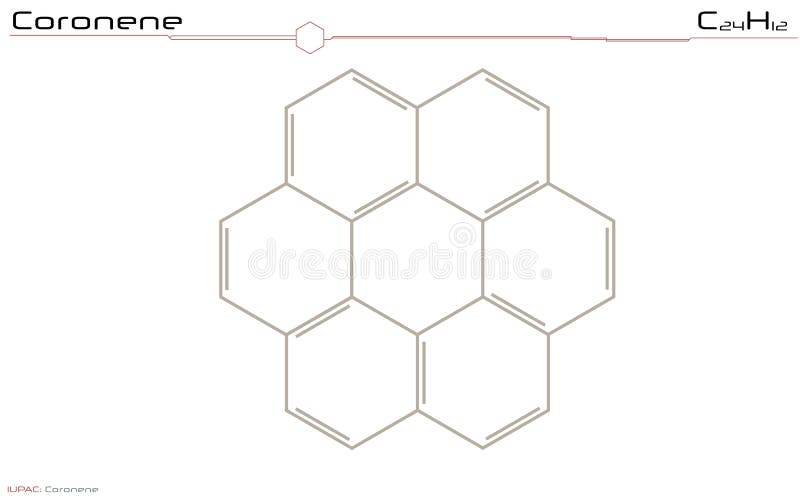 Coronene

$C_{24}H_{12}$

dreamstime.

IUPAC: Coronene