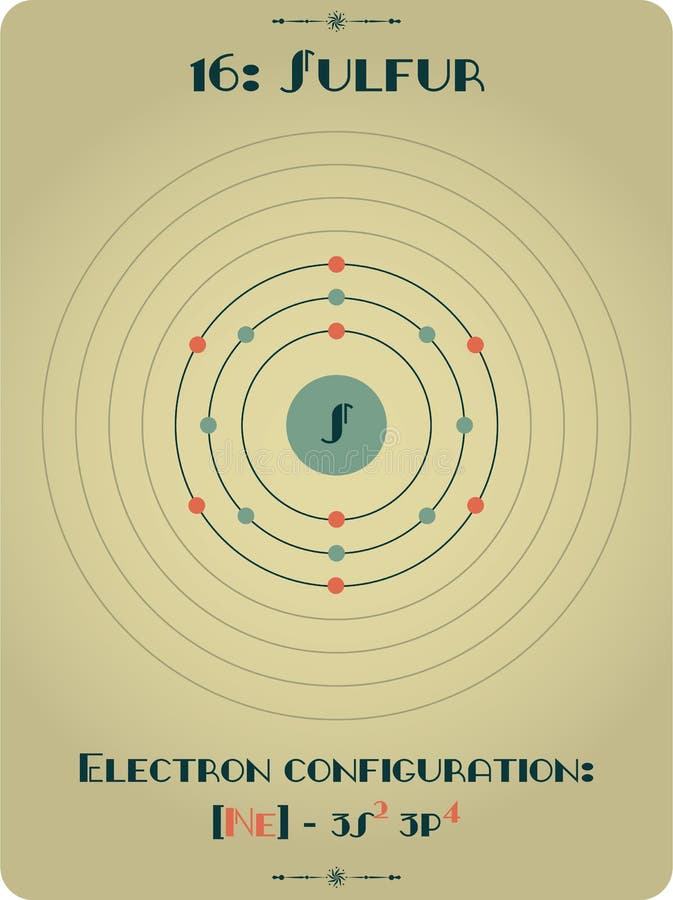 16: Sulfur

S

Electron configuration:
[Ne] - $3s^2$ $3p^4$