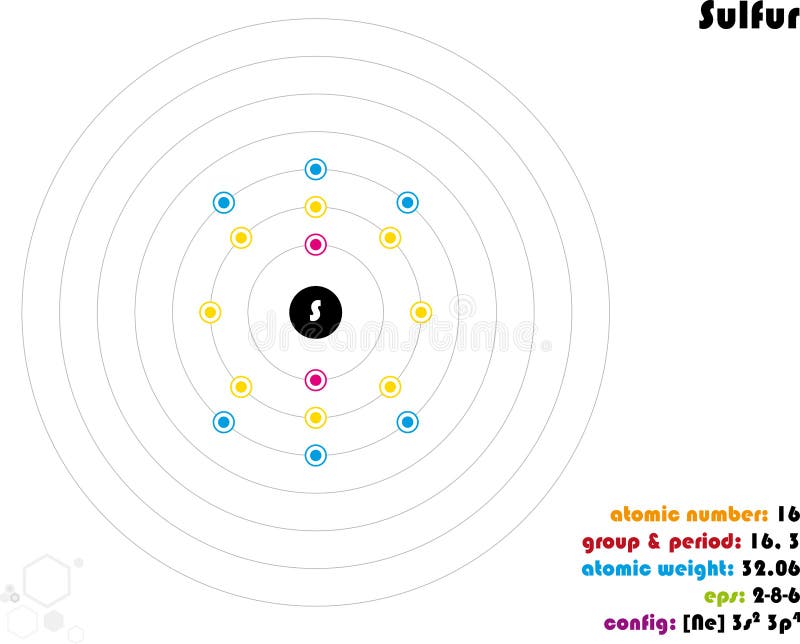 Sulfur

S

dreamstime

atomic number: 16
group & period: 16, 3
atomic weight: 32.06
eps: 2-8-6
config: [Ne] $3s^2$ $3p^4$