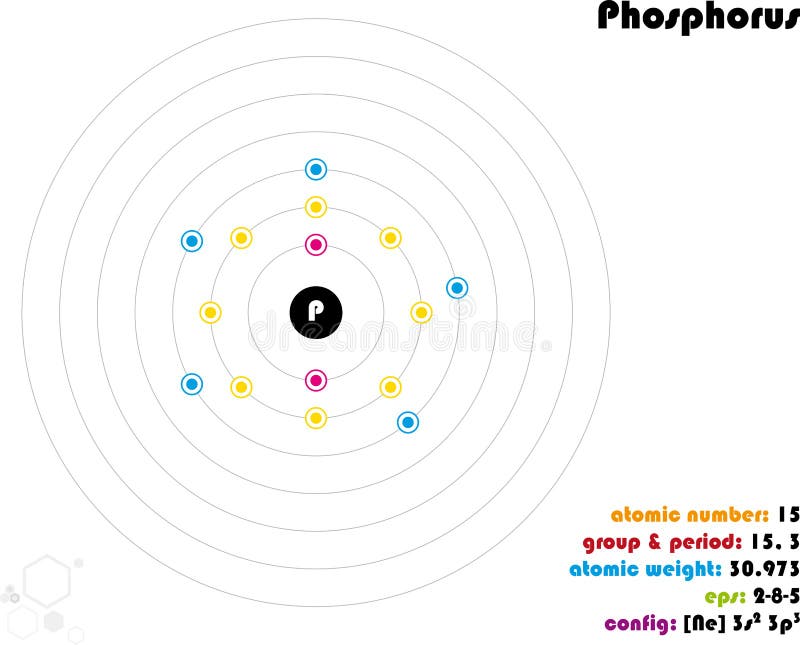 Phosphorus

P

dreamstime

atomic number: 15
group & period: 15, 3
atomic weight: 30.973
eps: 2-8-5
config: [Ne] $3s^2$ $3p^3$