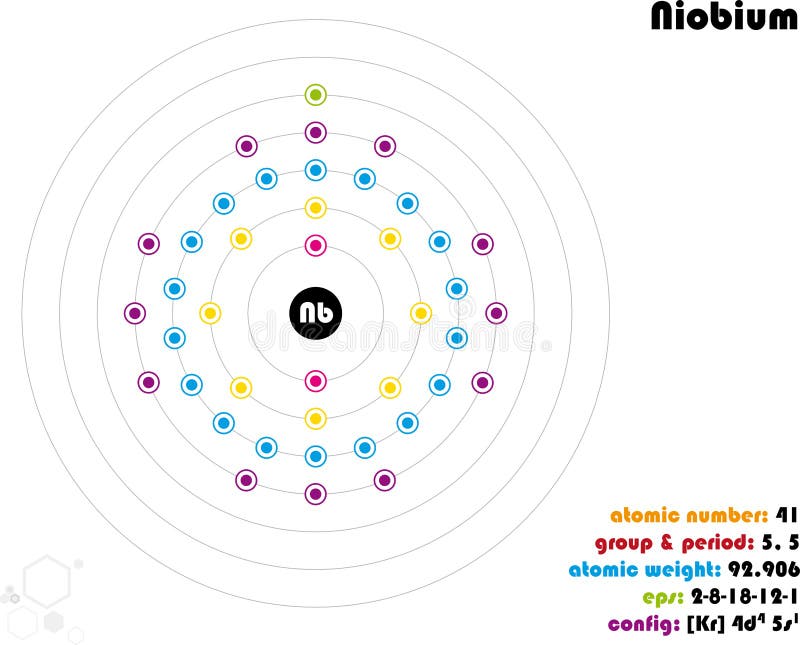 Niobium

Nb

dreamstime

atomic number: 41
group & period: 5. 5
atomic weight: 92.906
eps: 2-8-18-12-1
config: [Kr] $4d^4$ $5s^1$