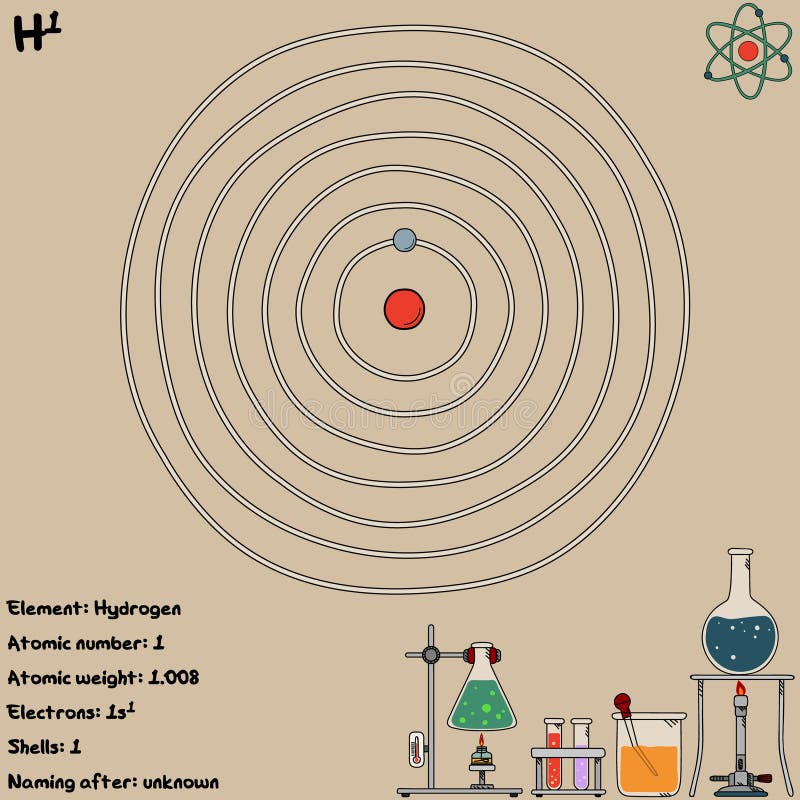 $H^1$

Element: Hydrogen

Atomic number: 1

Atomic weight: 1.008

Electrons: $1s^1$

Shells: 1

Naming after: unknown