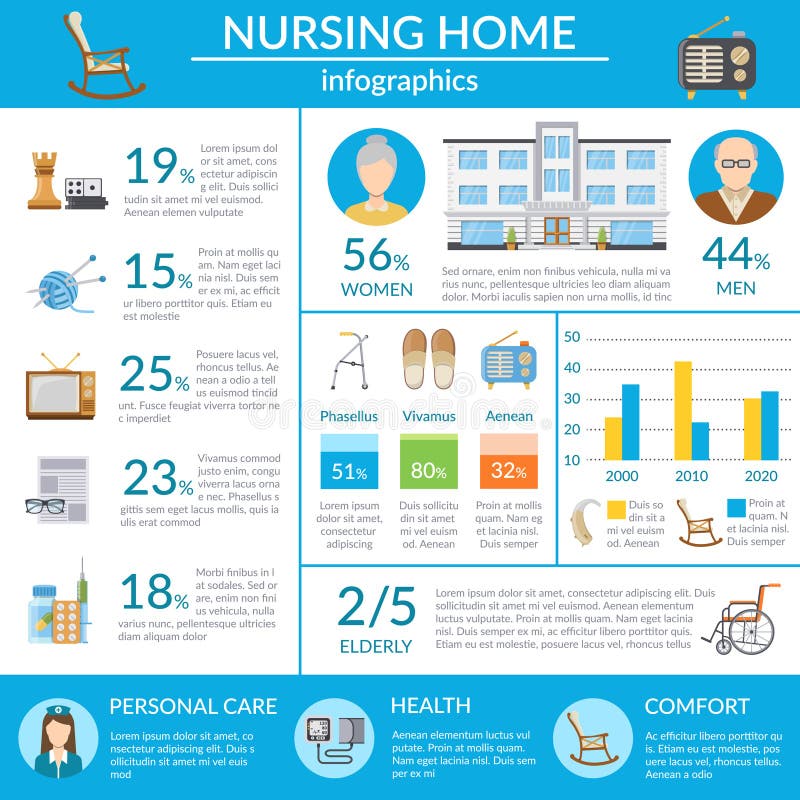 NURSING HOME

infographics

19%

Lorem ipsum dol or sit amet, cons ectetur adipiscin g elit. Duis sollici tudin sit amet mi vel euismod. Aenean elemen vulputate

15%

Proin at mollis qu am. Nam eget laci nia nisl. Duis sem er ex mi, ac efficit ur libero porttitor quis. Etiam eu est molestie

25%

Posuere lacus vel, rhoncus tellus. Ae nean a odio a tell us euismod tincid unt. Fusce feugiat viverra tortor ne c imperdiet

23%

Vivamus commod justo enim, congu viverra lacus orna e nec. Phasellus s gittis sem eget lacus mollis, quis ia ulis erat commod

18%

Morbi finibus in l at sodales. Sed or are, enim non fini us vehicula, nulla varius nunc, pellentesque ultricies diam aliquam dolor

56%

WOMEN

Sed ornare, enim non finibus vehicula, nulla mi va rius nunc, pellentesque ultricies leo diam aliquam dolor. Morbi iaculis sapien non urna mollis, id tinc

44%

MEN

Phasellus

51%

Lorem ipsum dolor sit amet, consectetur adipiscing

Vivamus

80%

Duis sollicitu din sit amet mi vel euism od. Aenean

Aenean

32%

Proin at mollis quam. Nam eg et lacinia nisl. Duis semper

50
40
30
20
10
2000
2010
2020

Duis so din sit a mi vel euism od. Aenean

Proin at quam. N et lacinia nisl. Duis semper

2/5

ELDERLY

Lorem ipsum dolor sit amet, consectetur adipiscing elit. Duis sollicitudin sit amet mi vel euismod. Aenean elementum luctus vulputate. Proin at mollis quam. Nam eget lacinia nisl. Duis semper ex mi, ac efficitur libero porttitor quis. Etiam eu est molestie, posuere lacus vel, rhoncus tellus

PERSONAL CARE

Lorem ipsum dolor sit amet, co nsectetur adipiscing elit. Duis s ollicitudin sit amet mi vel euis mod

HEALTH

Aenean elementum luctus vul putate. Proin at mollis quam. Nam eget lacinia nisl. Duis sem per ex mi

COMFORT

Ac efficitur libero porttitor qu is. Etiam eu est molestie, pos uere lacus vel, rhoncus tellus. Aenean a odio