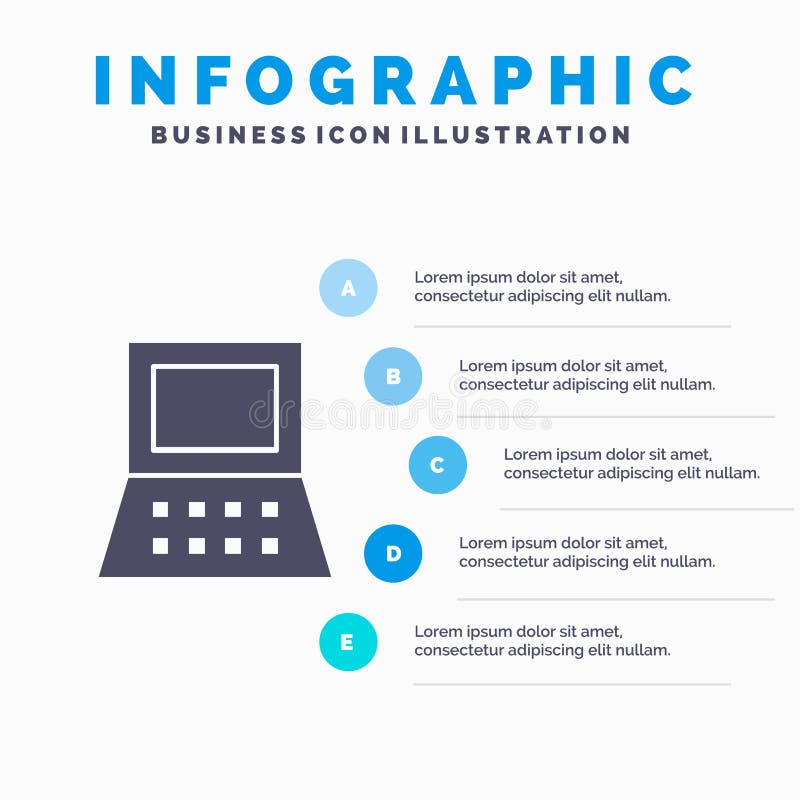 INFOGRAPHIC
BUSINESS ICON ILLUSTRATION

A
Lorem ipsum dolor sit amet, consectetur adipiscing elit nullam.

B
Lorem ipsum dolor sit amet, consectetur adipiscing elit nullam.

dreamstime

C
Lorem ipsum dolor sit amet, consectetur adipiscing elit nullam.

D
Lorem ipsum dolor sit amet, consectetur adipiscing elit nullam.

E
Lorem ipsum dolor sit amet, consectetur adipiscing elit nullam.