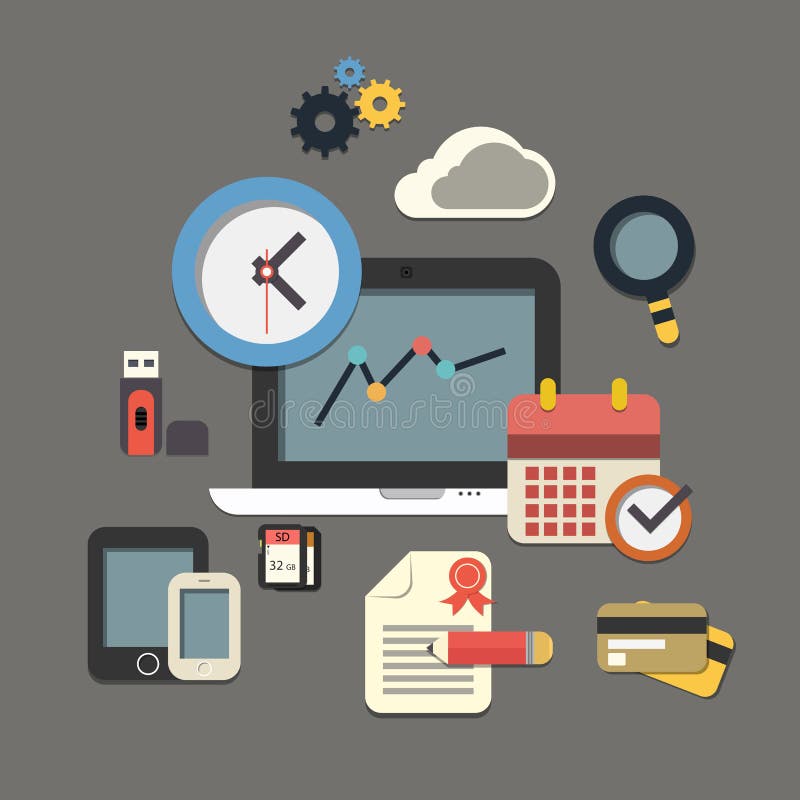 dreamstime

SD
32 GB