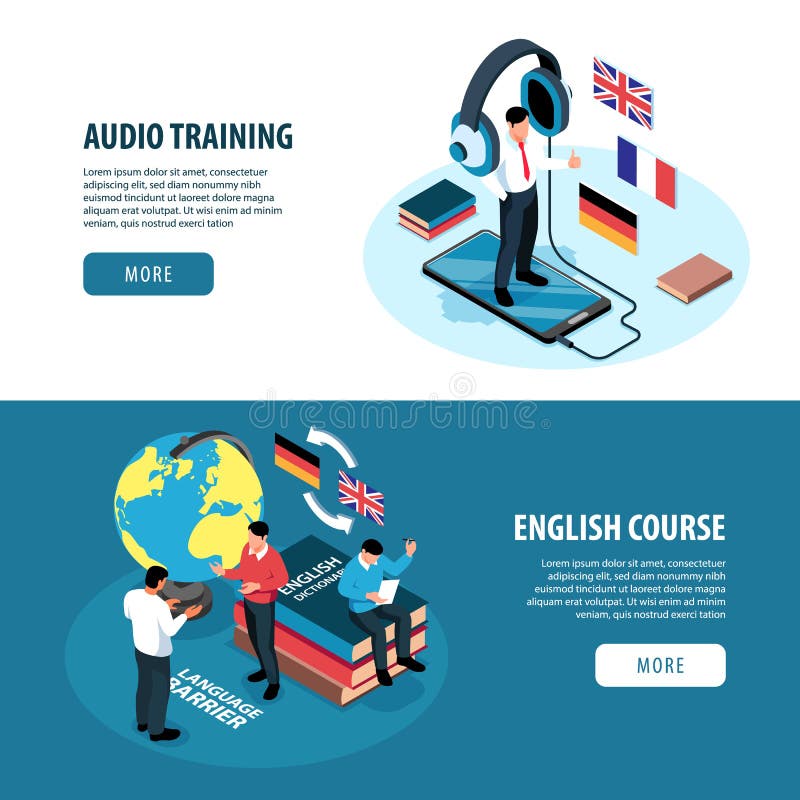 AUDIO TRAINING

Lorem ipsum dolor sit amet, consectetuer adipiscing elit, sed diam nonummy nibh euismod tincidunt ut laoreet dolore magna aliquam erat volutpat. Ut wisi enim ad minim veniam, quis nostrud exerci tation

MORE

dreamstime

ENGLISH DICTIONARY

LANGUAGE BARRIER

ENGLISH COURSE

Lorem ipsum dolor sit amet, consectetuer adipiscing elit, sed diam nonummy nibh euismod tincidunt ut laoreet dolore magna aliquam erat volutpat. Ut wisi enim ad minim veniam, quis nostrud exerci tation

MORE