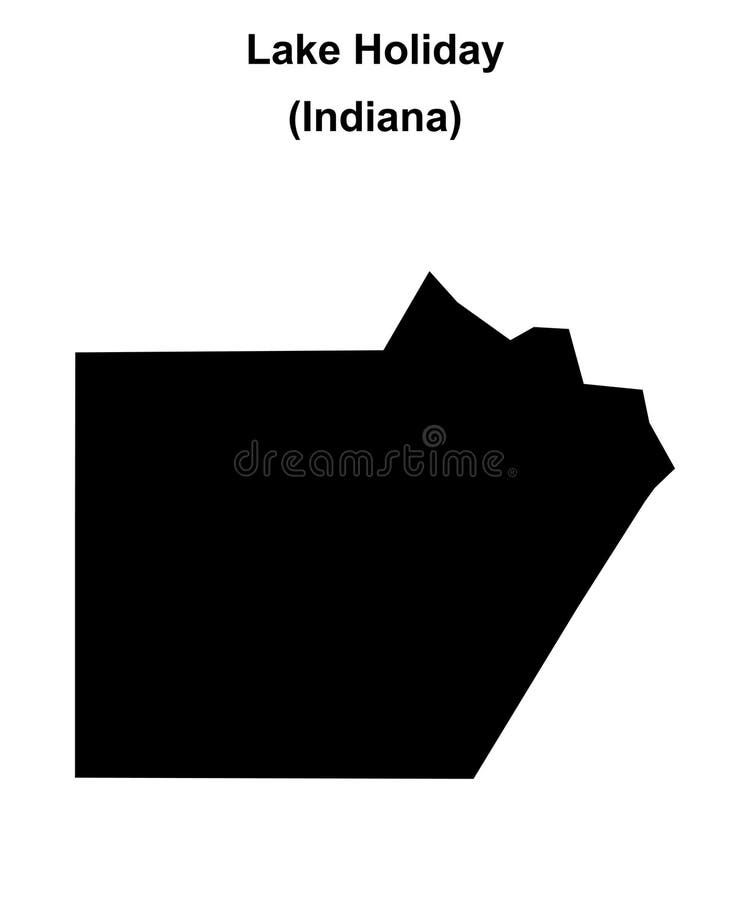 Lake Holiday
(Indiana)

dreamstime