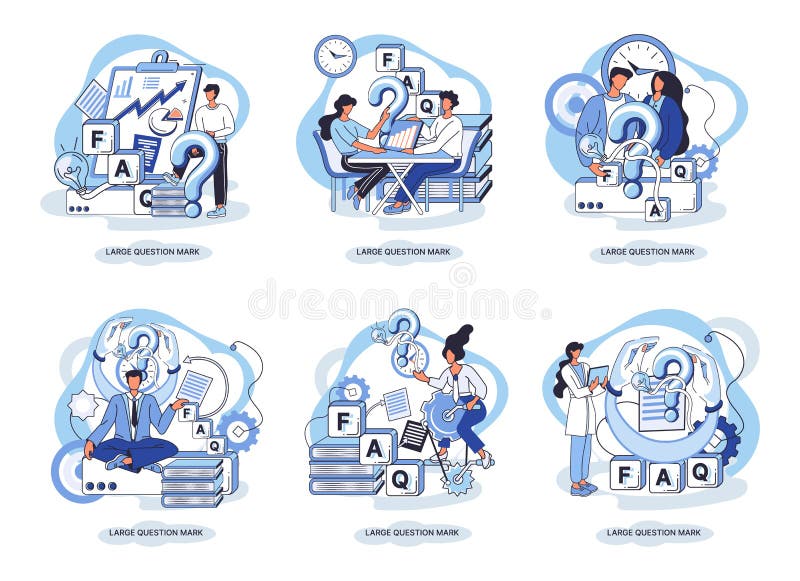 F
A
Q
LARGE QUESTION MARK

F
A
Q
LARGE QUESTION MARK

F
Q
A
LARGE QUESTION MARK

dreamstime

F
A
Q
LARGE QUESTION MARK

F
A
Q
LARGE QUESTION MARK

F
A
Q
LARGE QUESTION MARK