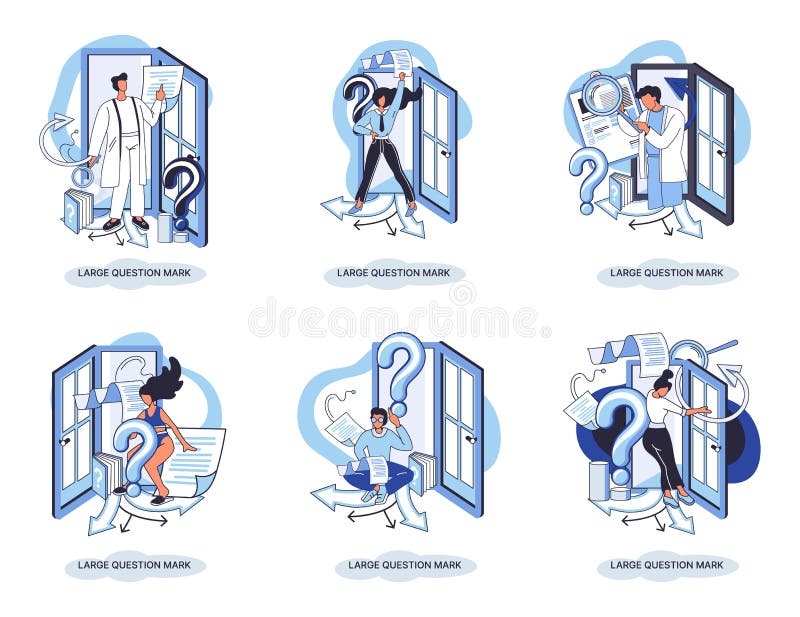 LARGE QUESTION MARK

LARGE QUESTION MARK

LARGE QUESTION MARK

dreamstime

LARGE QUESTION MARK

LARGE QUESTION MARK

LARGE QUESTION MARK