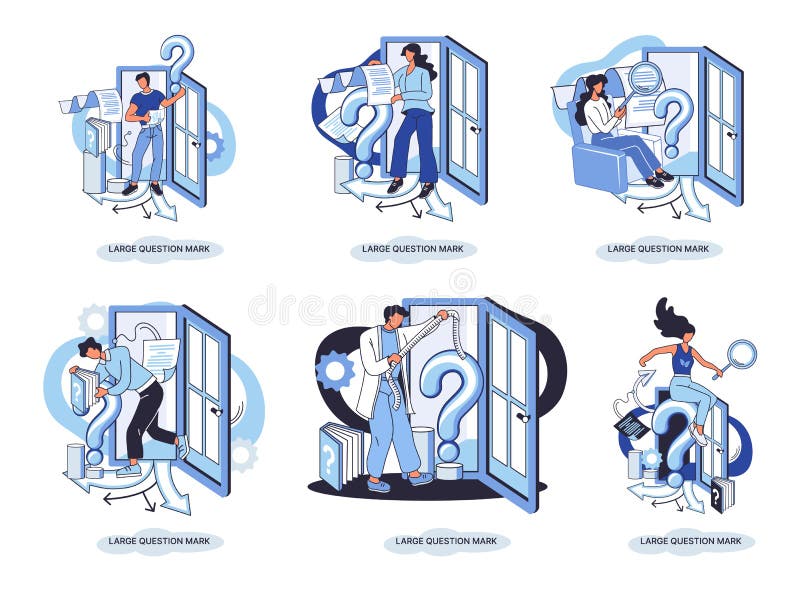 LARGE QUESTION MARK

LARGE QUESTION MARK

LARGE QUESTION MARK

dreamstime

LARGE QUESTION MARK

LARGE QUESTION MARK

LARGE QUESTION MARK