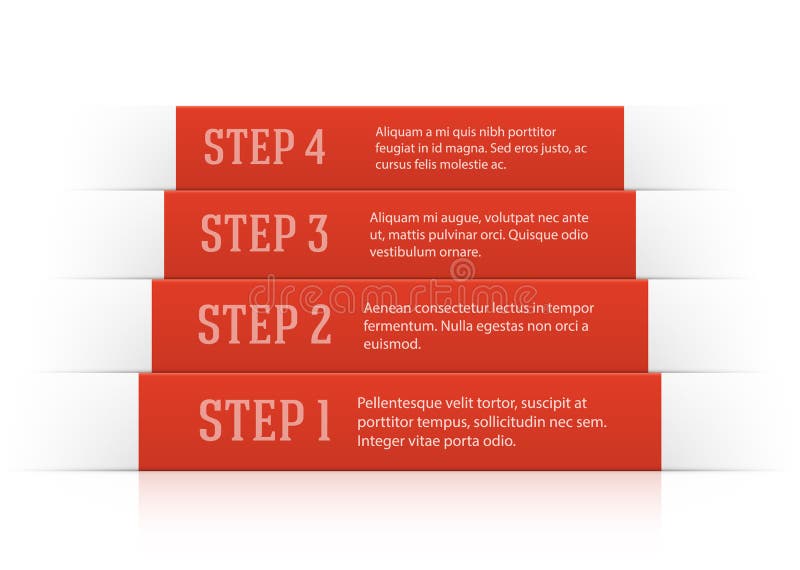 STEP 4

Aliquam a mi quis nibh porttitor feugiat in id magna. Sed eros justo, ac cursus felis molestie ac.

STEP 3

Aliquam mi augue, volutpat nec ante ut, mattis pulvinar orci. Quisque odio vestibulum ornare.

dreamstime

STEP 2

Aenean consectetur lectus in tempor fermentum. Nulla egestas non orci a euismod.

STEP 1

Pellentesque velit tortor, suscipit at porttitor tempus, sollicitudin nec sem. Integer vitae porta odio.