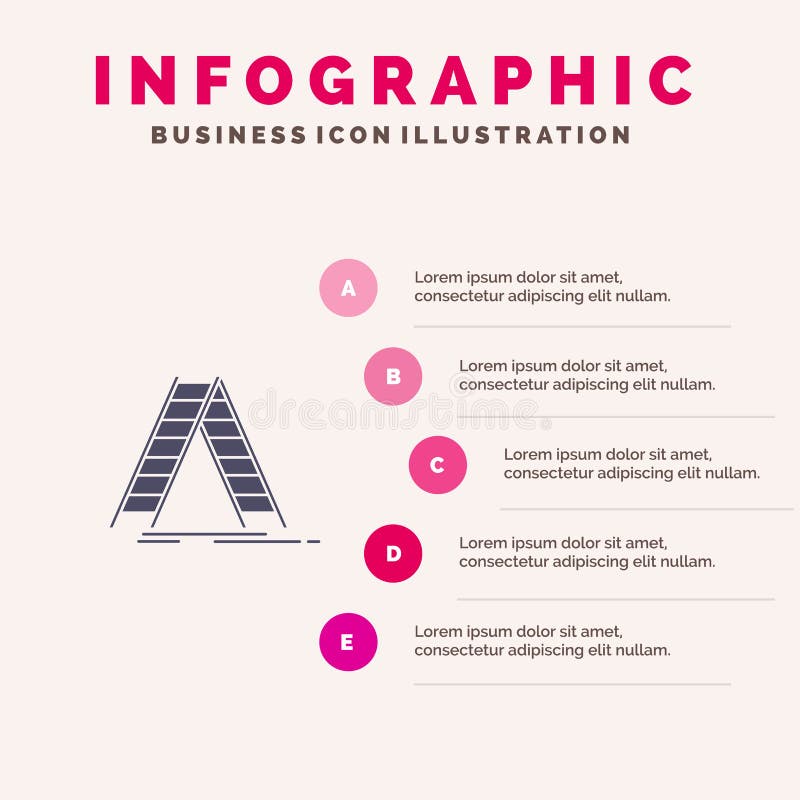 INFOGRAPHIC
BUSINESS ICON ILLUSTRATION

A
Lorem ipsum dolor sit amet, consectetur adipiscing elit nullam.

B
Lorem ipsum dolor sit amet, consectetur adipiscing elit nullam.

dreamstime

C
Lorem ipsum dolor sit amet, consectetur adipiscing elit nullam.

D
Lorem ipsum dolor sit amet, consectetur adipiscing elit nullam.

E
Lorem ipsum dolor sit amet, consectetur adipiscing elit nullam.