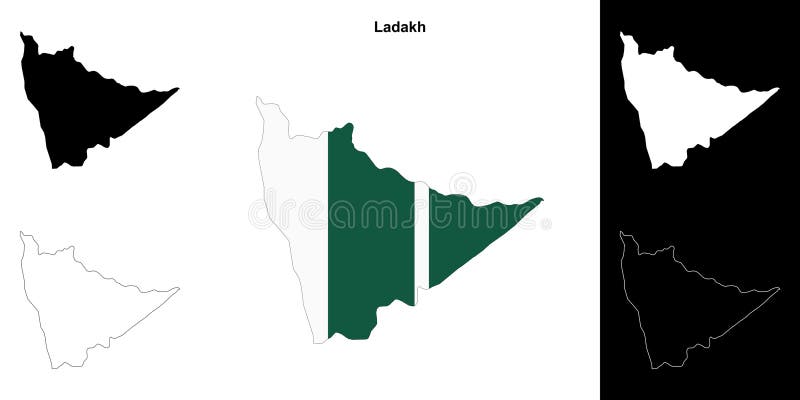 Ladakh

dreamstime