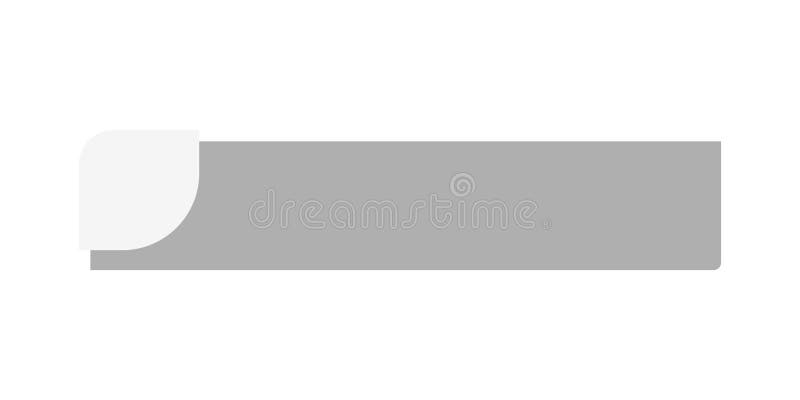 dreamstime