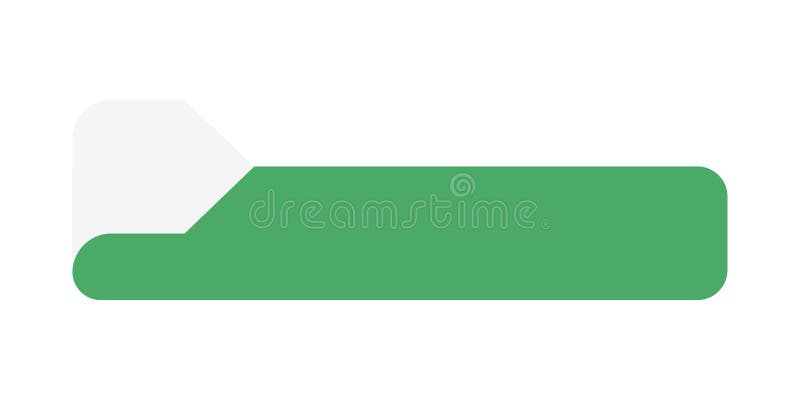 dreamstime