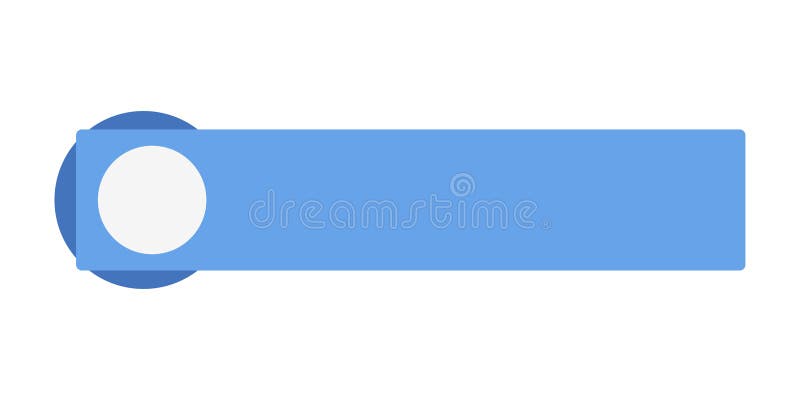 dreamstime