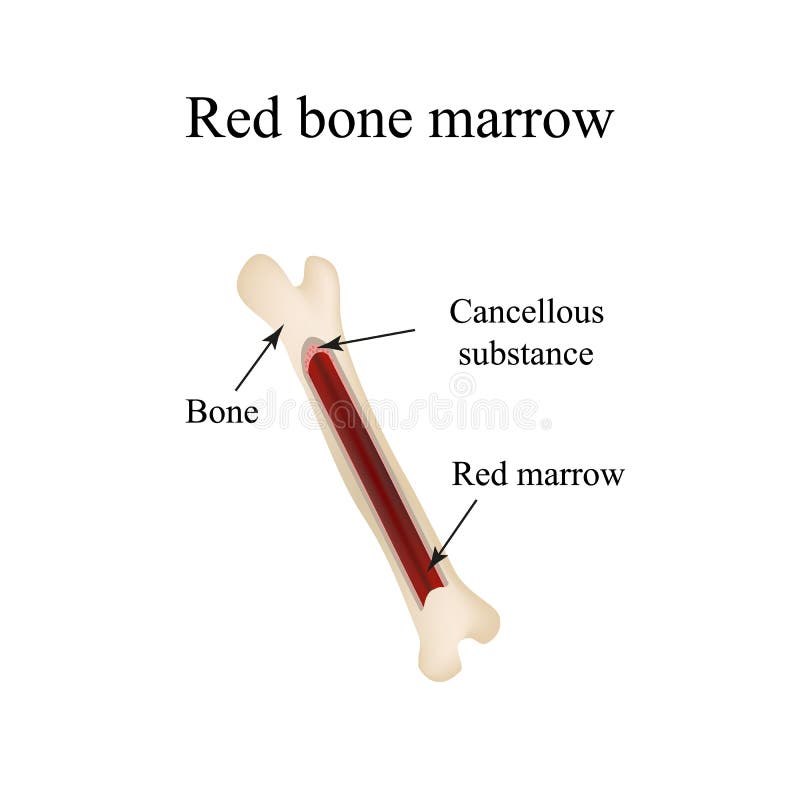 Red bone marrow

Cancellous substance

Bone

dreamstime

Red marrow