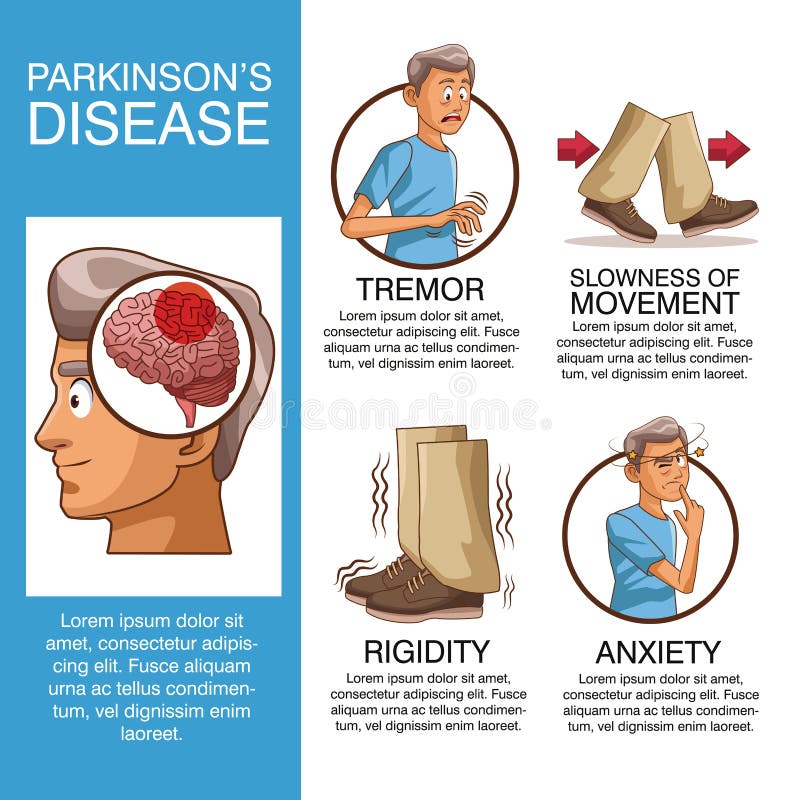 PARKINSON'S DISEASE

Lorem ipsum dolor sit amet, consectetur adipiscing elit. Fusce aliquam urna ac tellus condimentum, vel dignissim enim laoreet.

TREMOR

Lorem ipsum dolor sit amet, consectetur adipiscing elit. Fusce aliquam urna ac tellus condimentum, vel dignissim enim laoreet.

SLOWNESS OF MOVEMENT

Lorem ipsum dolor sit amet, consectetur adipiscing elit. Fusce aliquam urna ac tellus condimentum, vel dignissim enim laoreet.

dreamstime

RIGIDITY

Lorem ipsum dolor sit amet, consectetur adipiscing elit. Fusce aliquam urna ac tellus condimentum, vel dignissim enim laoreet.

ANXIETY

Lorem ipsum dolor sit amet, consectetur adipiscing elit. Fusce aliquam urna ac tellus condimentum, vel dignissim enim laoreet.