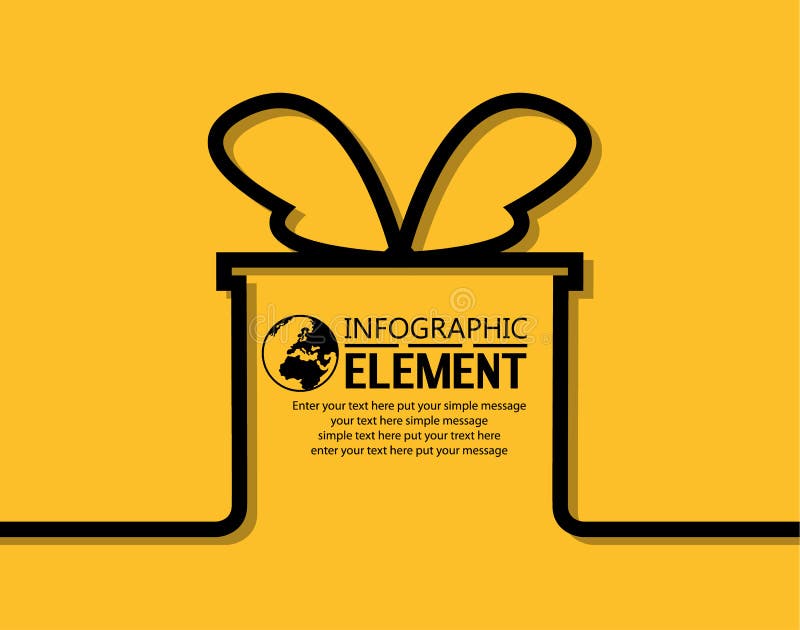 INFOGRAPHIC
ELEMENT

Enter your text here put your simple message
your text here simple message
simple text here put your trext here
enter your text here put your message