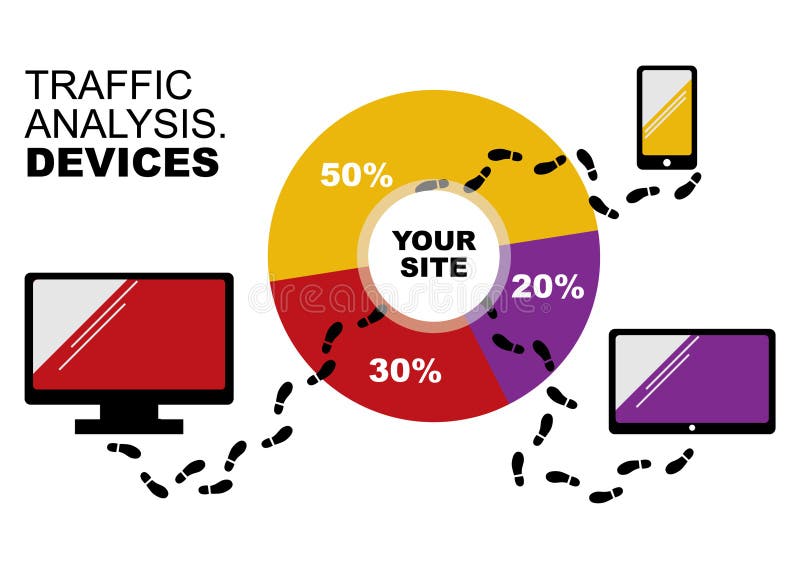 TRAFFIC ANALYSIS. DEVICES

50%

YOUR SITE

20%

30%

dreamstime