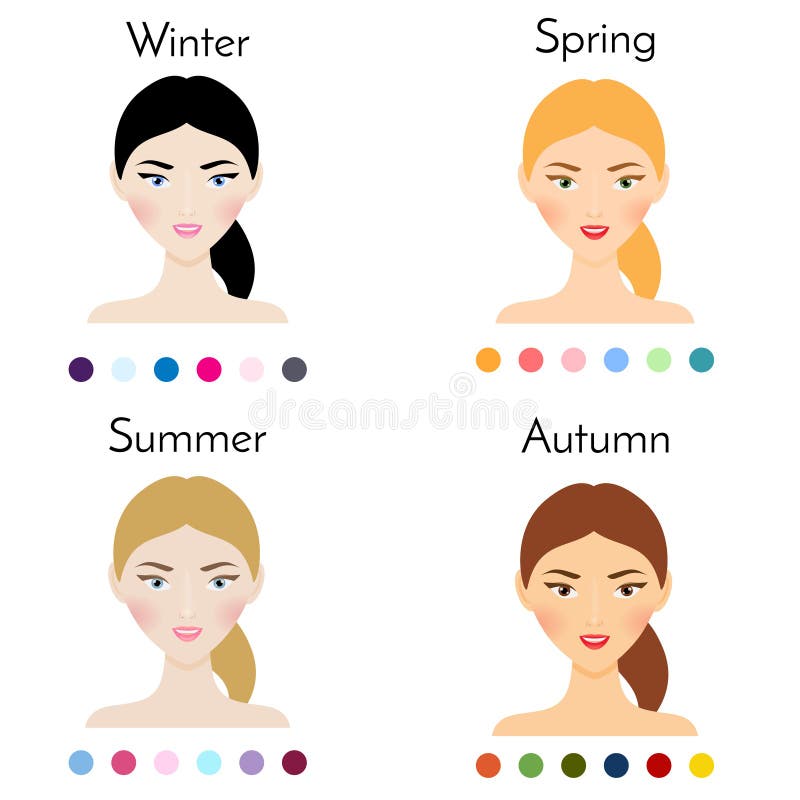 Winter

Spring

dreamstime

Summer

Autumn