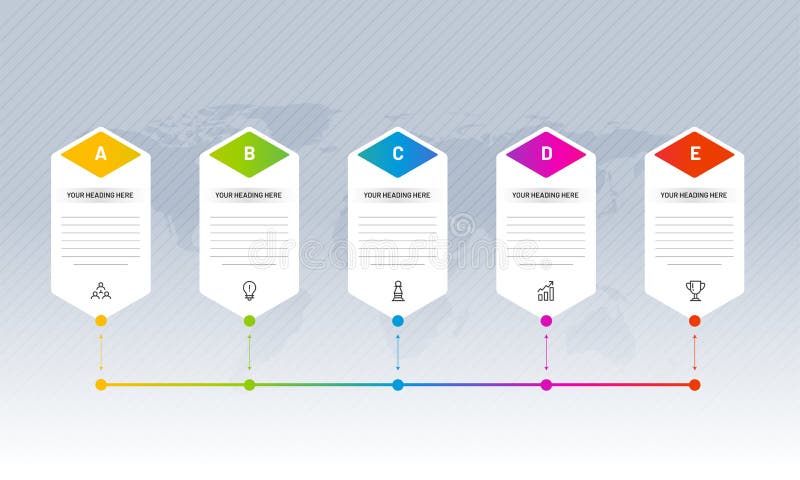 A
YOUR HEADING HERE

B
YOUR HEADING HERE

C
YOUR HEADING HERE

D
YOUR HEADING HERE

E
YOUR HEADING HERE

dreamstime