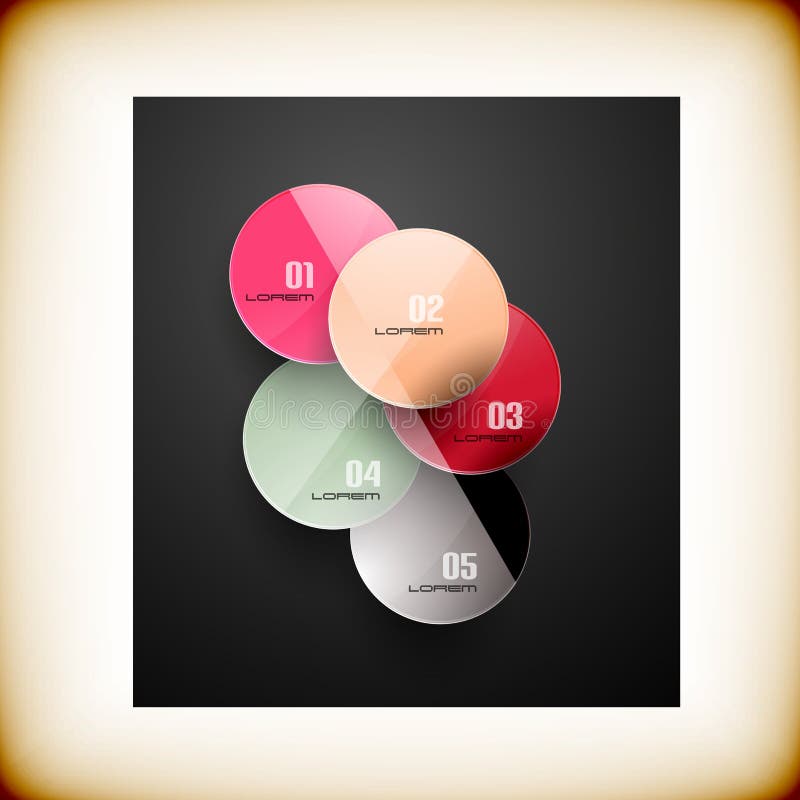 01
LOREM

02
LOREM

03
LOREM

04
LOREM

05
LOREM

dreamstime