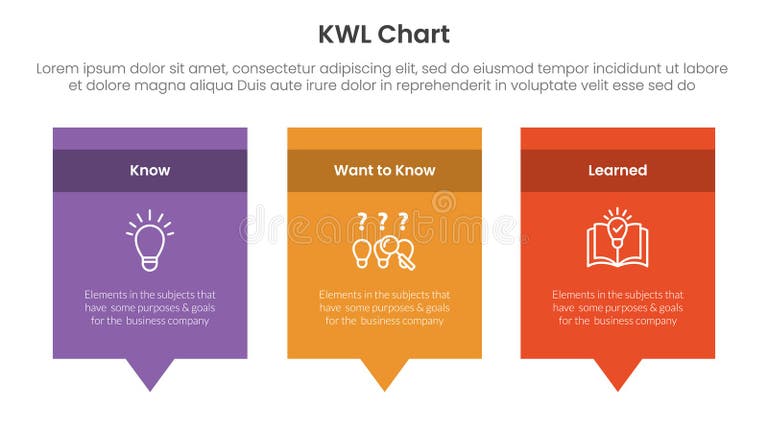 KWL Chart

Lorem ipsum dolor sit amet, consectetur adipiscing elit, sed do eiusmod tempor incididunt ut labore et dolore magna aliqua Duis aute irure dolor in reprehenderit in voluptate velit esse sed do

Know

Elements in the subjects that have some purposes & goals for the business company

Want to Know

? ? ?

Elements in the subjects that have some purposes & goals for the business company

Learned

Elements in the subjects that have some purposes & goals for the business company

dreamstime