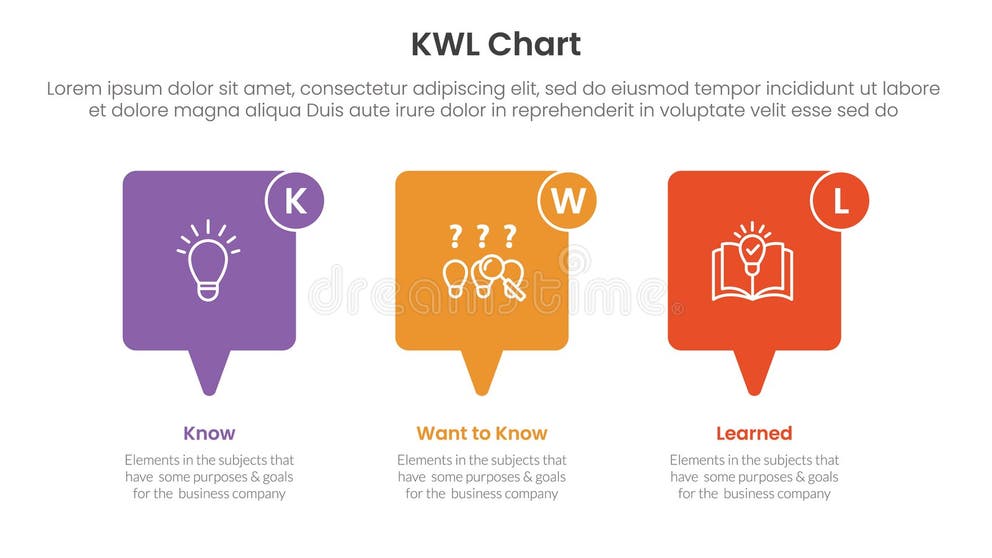 KWL Chart

Lorem ipsum dolor sit amet, consectetur adipiscing elit, sed do eiusmod tempor incididunt ut labore et dolore magna aliqua Duis aute irure dolor in reprehenderit in voluptate velit esse sed do

K

? ? ?

W

L

dreamstime

Know

Elements in the subjects that have some purposes & goals for the business company

Want to Know

Elements in the subjects that have some purposes & goals for the business company

Learned

Elements in the subjects that have some purposes & goals for the business company