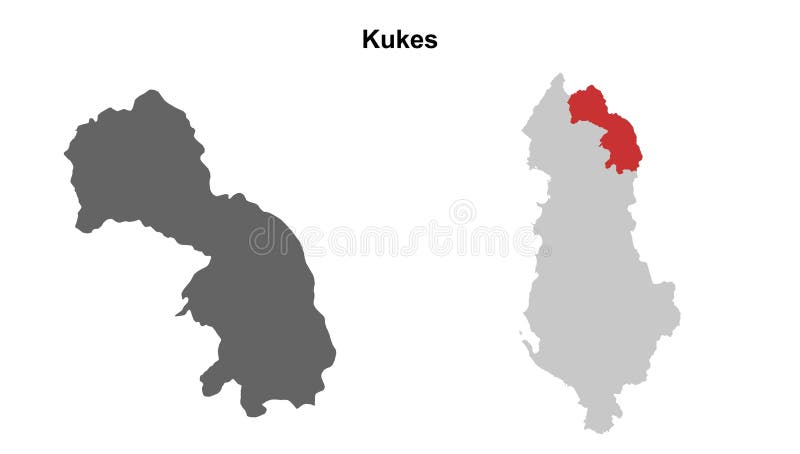 Kukes

dreamstime