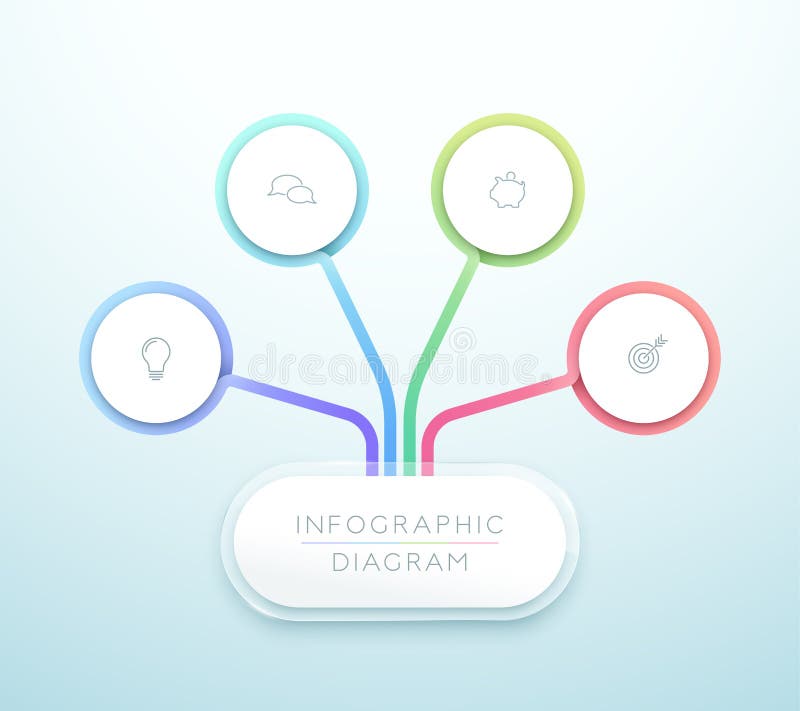 dreamstime

INFOGRAPHIC
DIAGRAM