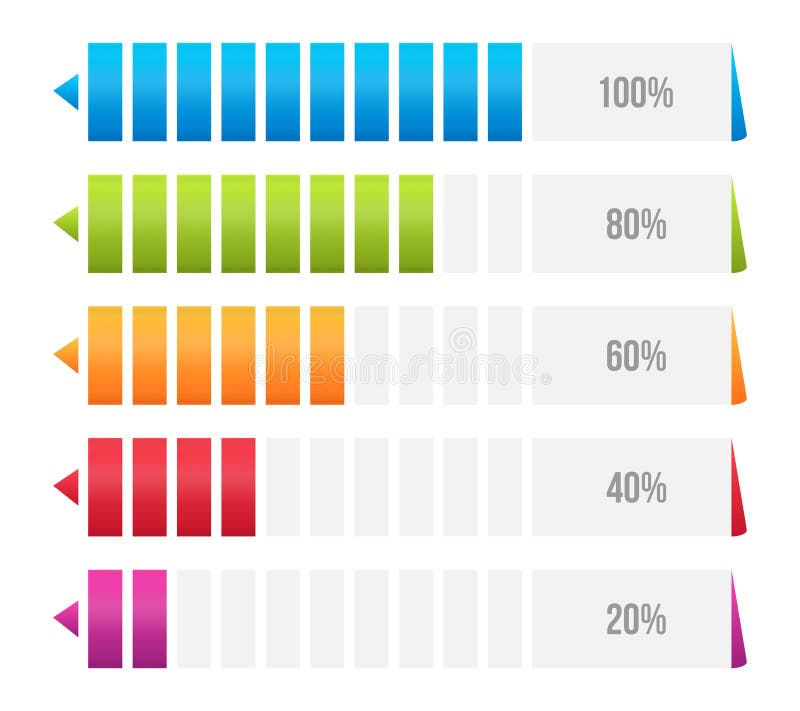 100%

80%

60%

dreamstime

40%

20%