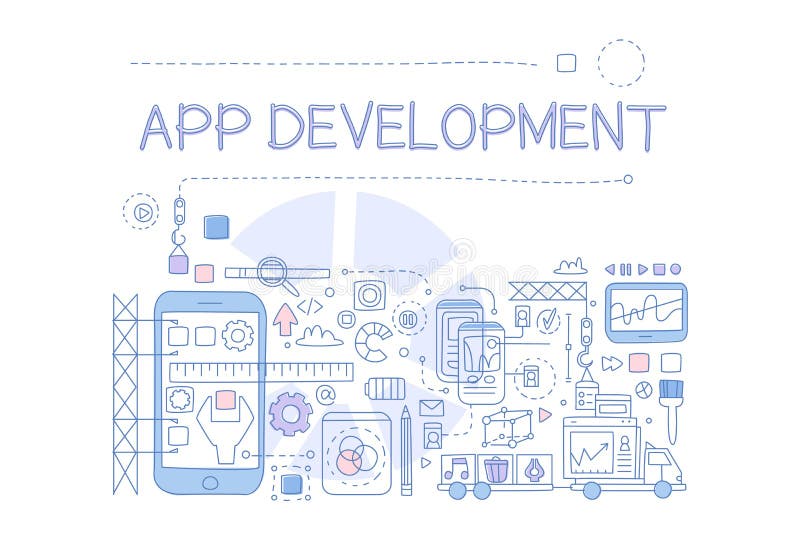 APP DEVELOPMENT

</>

@