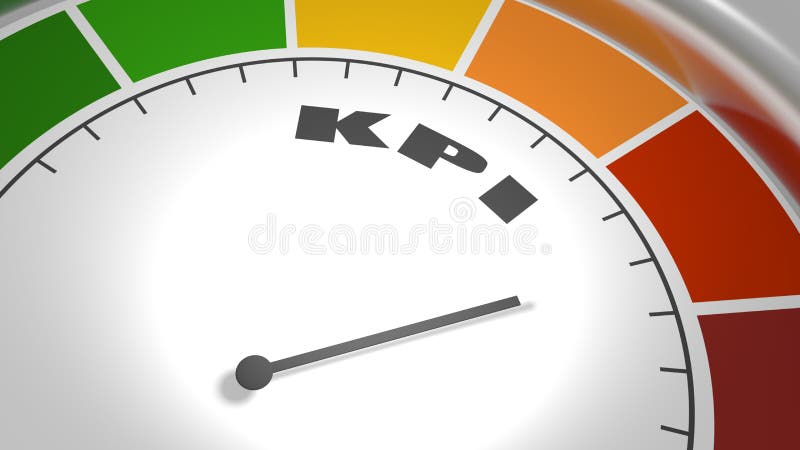 KPI

dreamstime