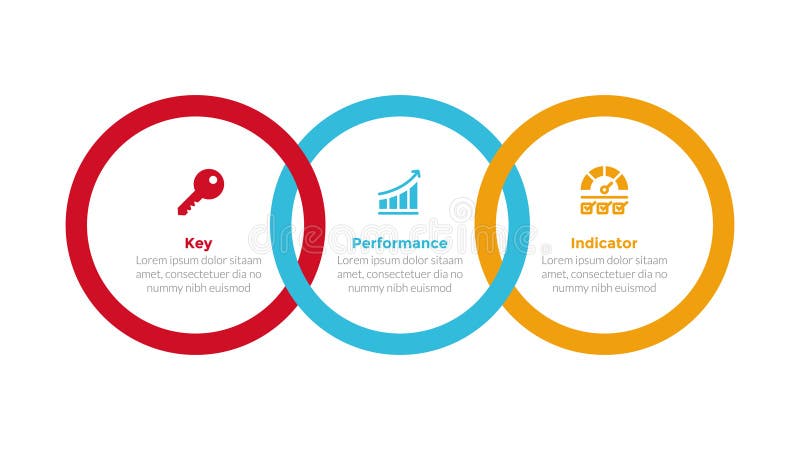 Key
Lorem ipsum dolor sitaam amet, consectetuer dia no nummy nibh euismod

Performance
Lorem ipsum dolor sitaam amet, consectetuer dia no nummy nibh euismod

Indicator
Lorem ipsum dolor sitaam amet, consectetuer dia no nummy nibh euismod

dreamstime