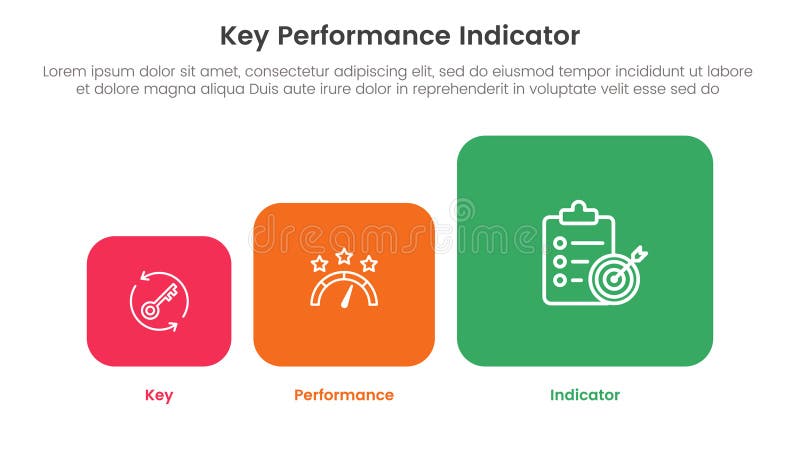 Key Performance Indicator

Lorem ipsum dolor sit amet, consectetur adipiscing elit, sed do eiusmod tempor incididunt ut labore et dolore magna aliqua Duis aute irure dolor in reprehenderit in voluptate velit esse sed do

dreamstime

Key

Performance

Indicator