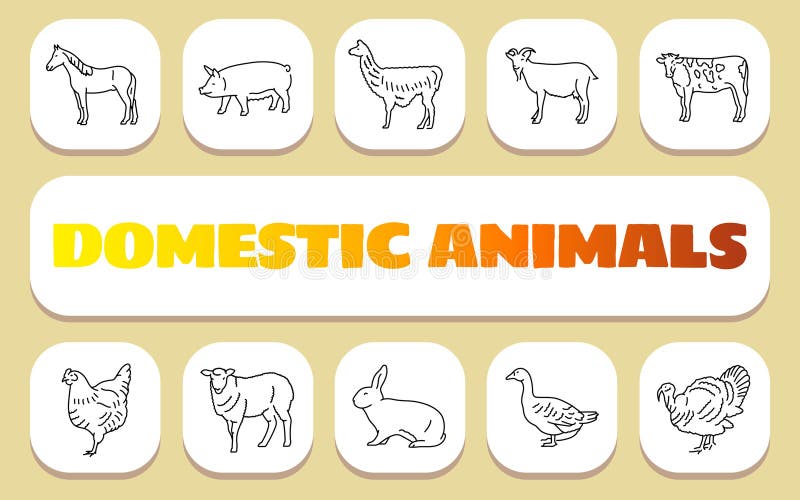 DOMESTIC ANIMALS