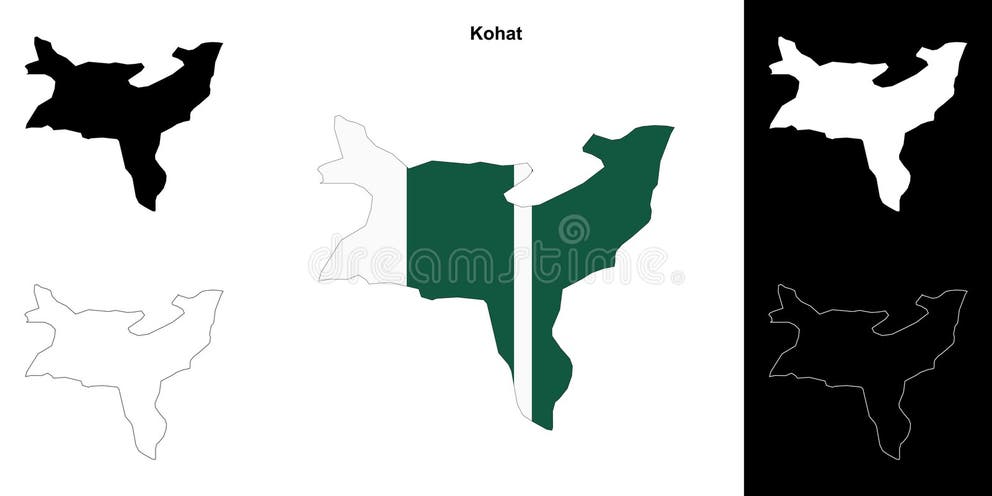 Kohat

dreamstime